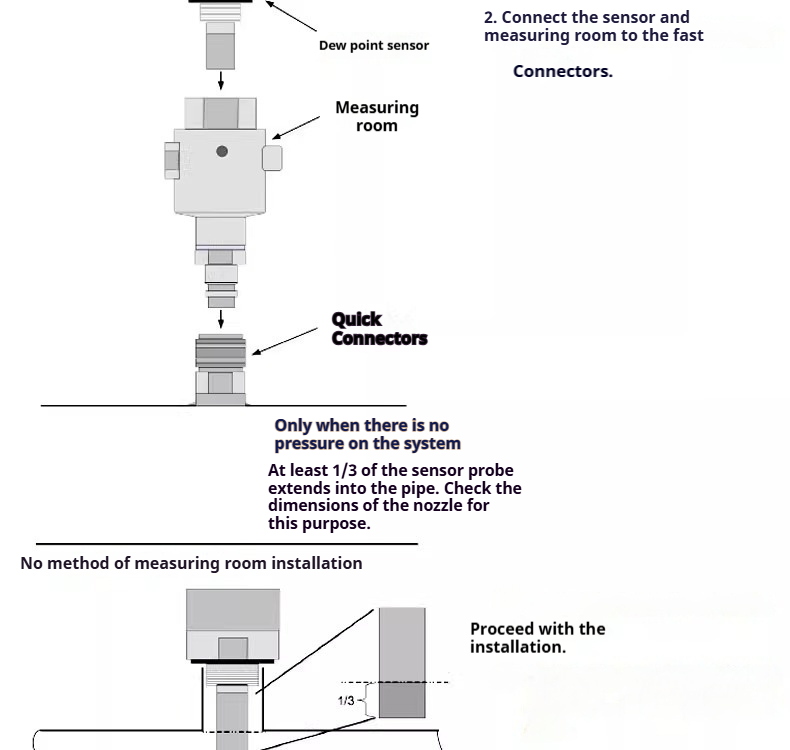 Dew point sensor

2. Connect the sensor and measuring room to the fast

Connectors.

Measuring room

Quick Connectors

Only when there is no pressure on the system

At least 1/3 of the sensor probe extends into the pipe. Check the dimensions of the nozzle for this purpose.

No method of measuring room installation

Proceed with the installation.

1/3