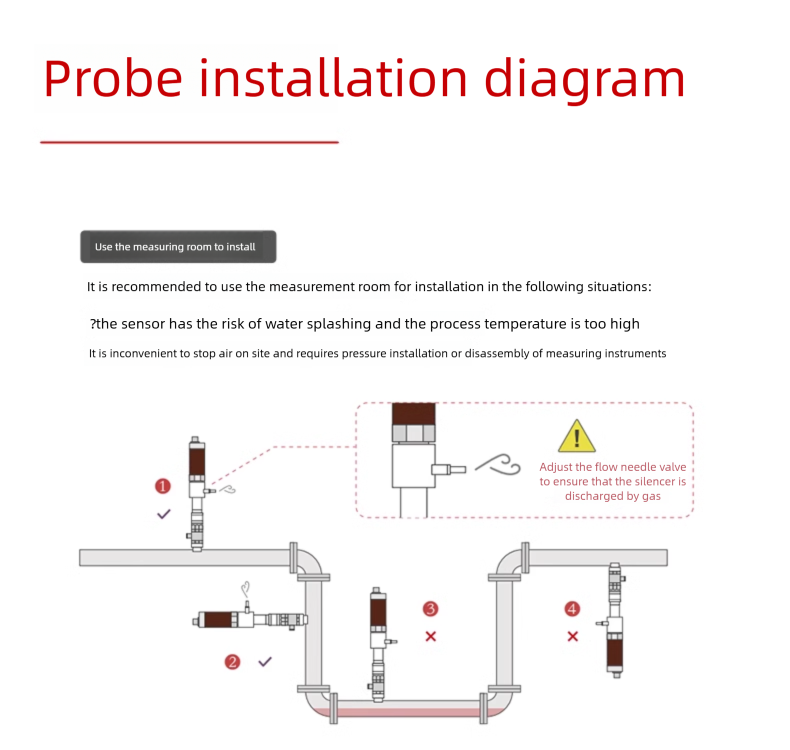 Probe installation diagram

Use the measuring room to install

It is recommended to use the measurement room for installation in the following situations:

?the sensor has the risk of water splashing and the process temperature is too high

It is inconvenient to stop air on site and requires pressure installation or disassembly of measuring instruments

Adjust the flow needle valve to ensure that the silencer is discharged by gas

1 ✓

2 ✓

3 ×

4 ×